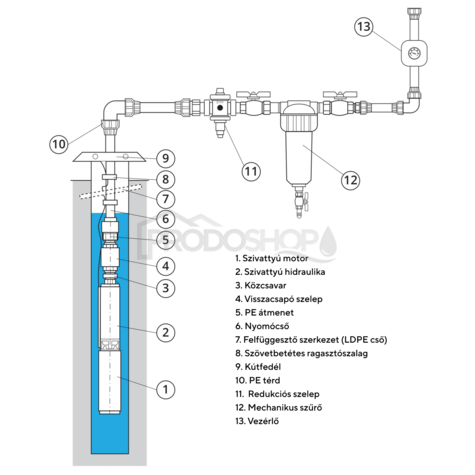 13

10

9

8

7

6

5

4

3

2

1

11

12

PRODOSHOP

1. Szivattyú motor
2. Szivattyú hidraulika
3. Közcsavar
4. Visszacsapó szelep
5. PE átmenet
6. Nyomócső
7. Felfüggesztő szerkezet (LDPE cső)
8. Szövetbetétes ragasztószalag
9. Kútfedél
10. PE térd
11. Redukciós szelep
12. Mechanikus szűrő
13. Vezérlő