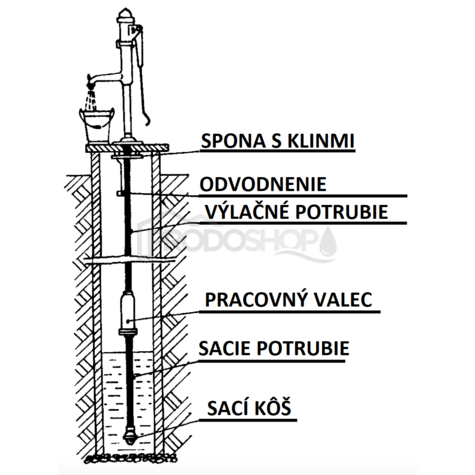 SPONA S KLINMI

ODVODNENIE

VÝLAČNÉ POTRUBIE

PRODOSHOP

PRACOVNÝ VALEC

SACIE POTRUBIE

SACÍ KÔŠ