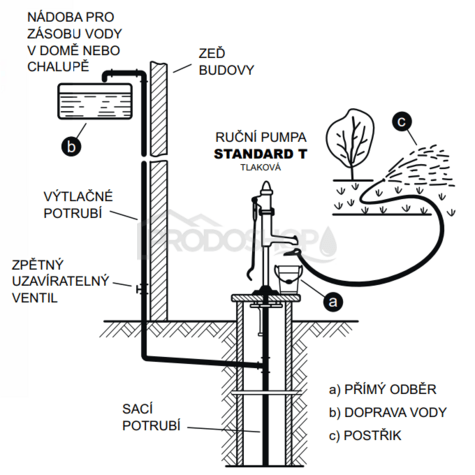 NÁDOBA PRO ZÁSOBU VODY V DOMĚ NEBO CHALUPĚ

ZEĎ BUDOVY

b

c

RUČNÍ PUMPA
STANDARD T
TLAKOVÁ

VÝTLAČNÉ POTRUBÍ

PRODOSHOP

ZPĚTNÝ UZAVÍRATELNÝ VENTIL

a

SACÍ POTRUBÍ

a) PŘÍMÝ ODBĚR
b) DOPRAVA VODY
c) POSTŘIK